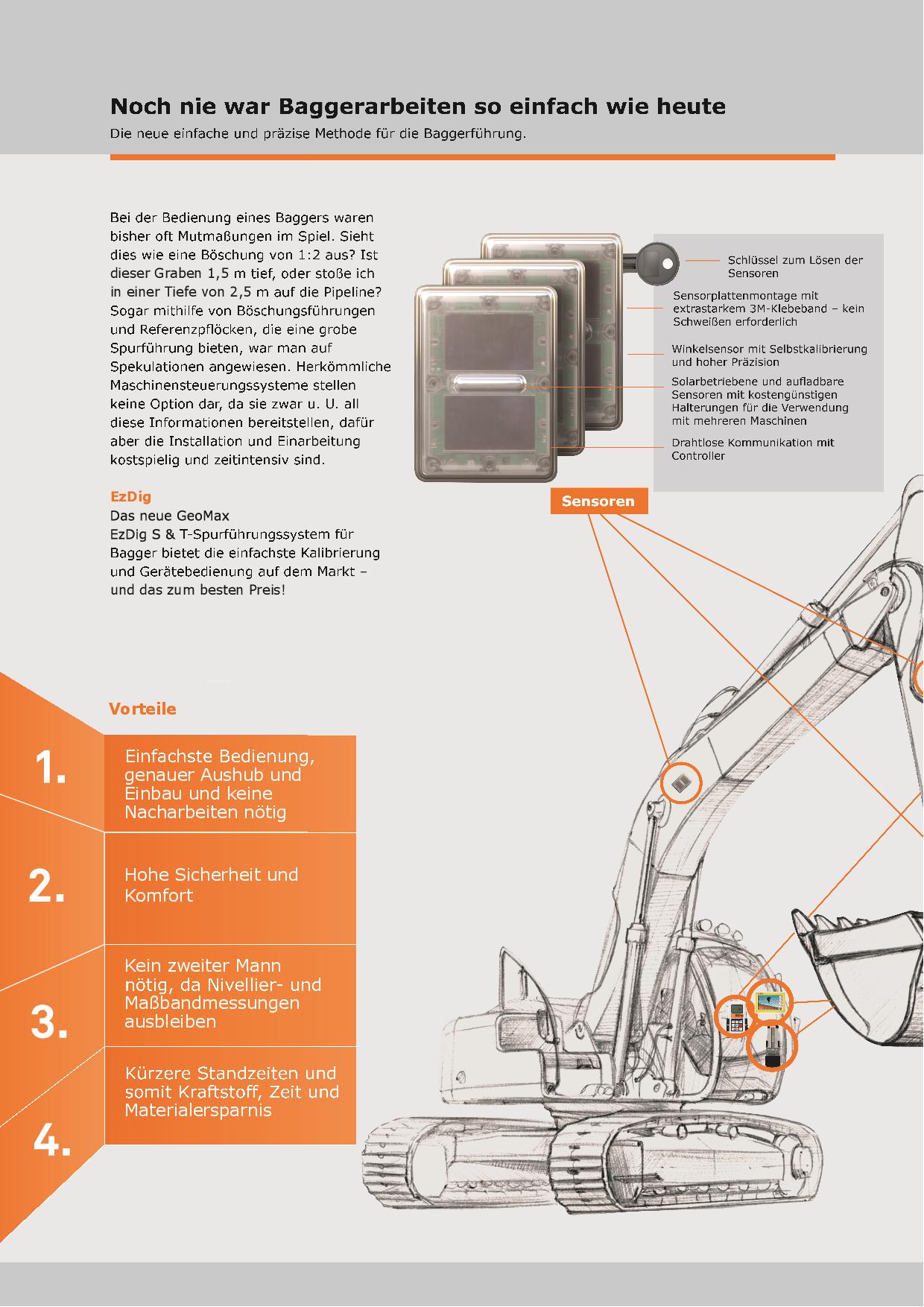 Noch nie war Baggerarbeiten so einfach wie heute

Die neue einfache und präzise Methode für die Baggerführung.

Bei der Bedienung eines Baggers waren bisher oft Mutmaßungen im Spiel. Sieht dies wie eine Böschung von 1:2 aus? Ist dieser Graben 1,5 m tief, oder stoße ich in einer Tiefe von 2,5 m auf die Pipeline? Sogar mithilfe von Böschungsführungen und Referenzpflöcken, die eine grobe Spurführung bieten, war man auf Spekulationen angewiesen. Herkömmliche Maschinensteuerungssysteme stellen keine Option dar, da sie zwar u. U. all diese Informationen bereitstellen, dafür aber die Installation und Einarbeitung kostspielig und zeitintensiv sind.

EzDig

Das neue GeoMax
EzDig S & T-Spurführungssystem für Bagger bietet die einfachste Kalibrierung und Gerätebedienung auf dem Markt – und das zum besten Preis!

Schlüssel zum Lösen der Sensoren

Sensorplattenmontage mit extrastarkem 3M-Klebeband – kein Schweißen erforderlich

Winkelsensor mit Selbstkalibrierung und hoher Präzision

Solarbetriebene und aufladbare Sensoren mit kostengünstigen Halterungen für die Verwendung mit mehreren Maschinen

Drahtlose Kommunikation mit Controller

Sensoren

Vorteile

1.
Einfachste Bedienung, genauer Aushub und Einbau und keine Nacharbeiten nötig

2.
Hohe Sicherheit und Komfort

3.
Kein zweiter Mann nötig, da Nivellier- und Maßbandmessungen ausbleiben

4.
Kürzere Standzeiten und somit Kraftstoff, Zeit und Materialersparnis